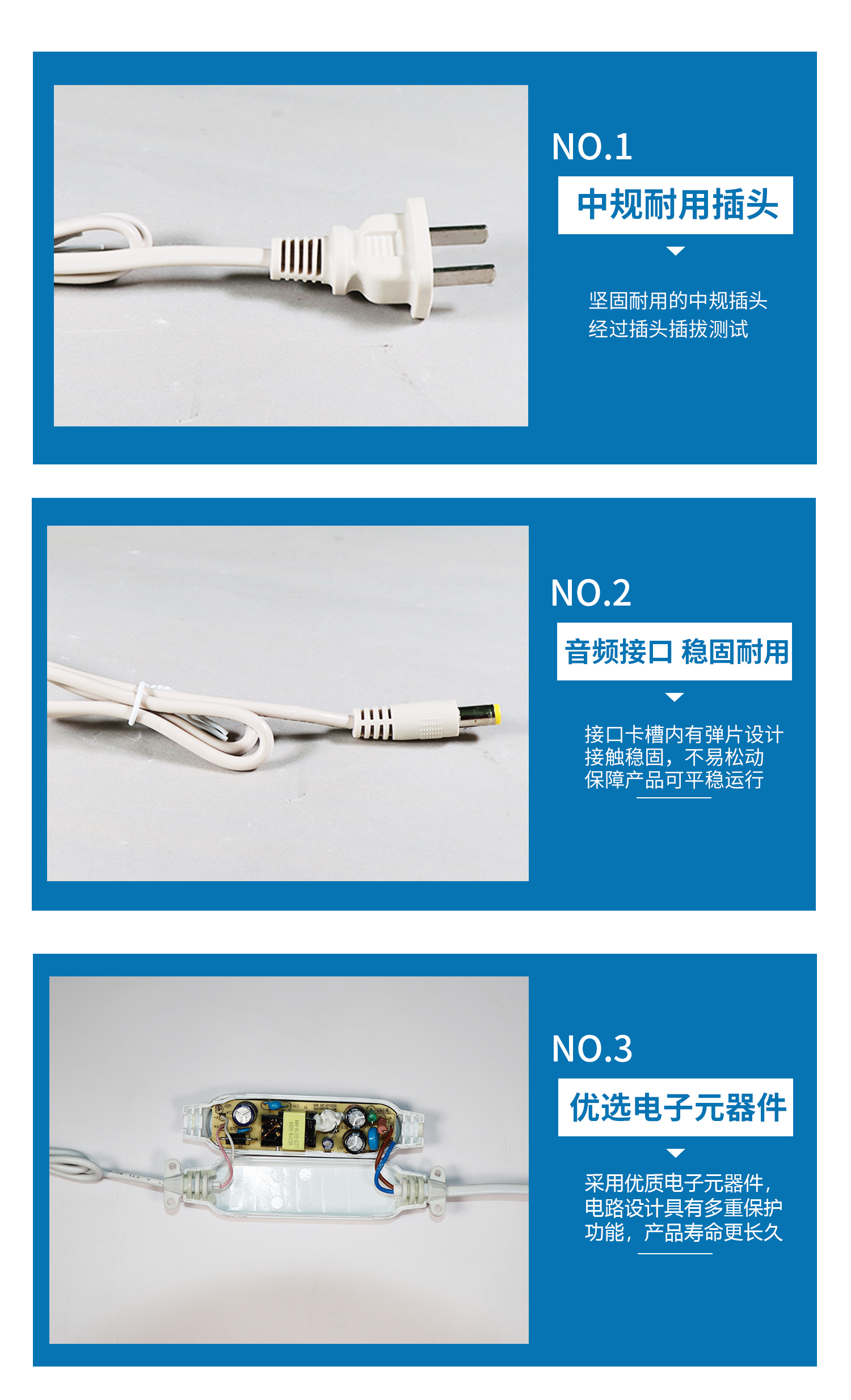 NO.1

中规耐用插头

坚固耐用的中规插头
经过插头插拔测试

NO.2

音频接口 稳固耐用

接口卡槽内有弹片设计
接触稳固，不易松动
保障产品可平稳运行

NO.3

优选电子元器件

采用优质电子元器件，
电路设计具有多重保护
功能，产品寿命更长久