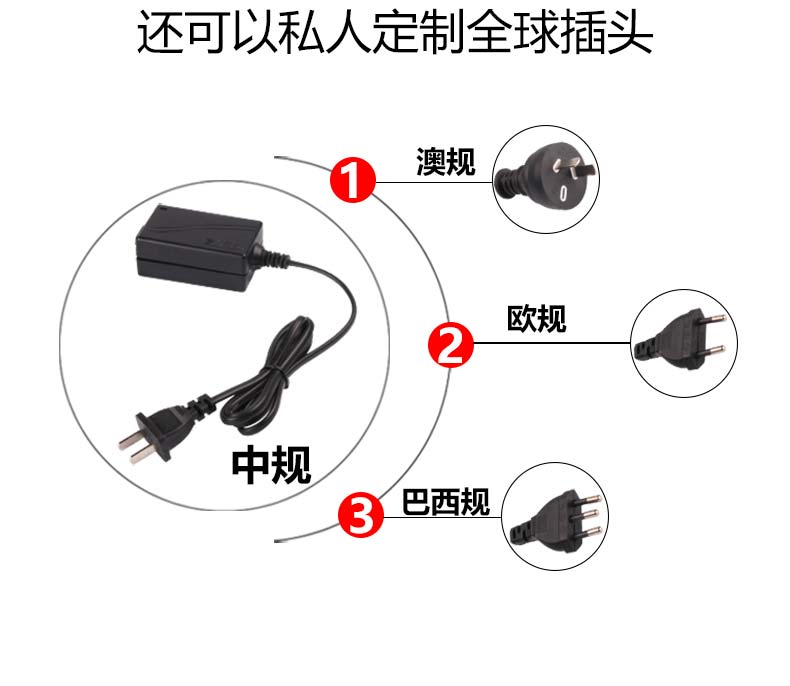 还可以私人定制全球插头

1 澳规

2 欧规

中规

3 巴西规